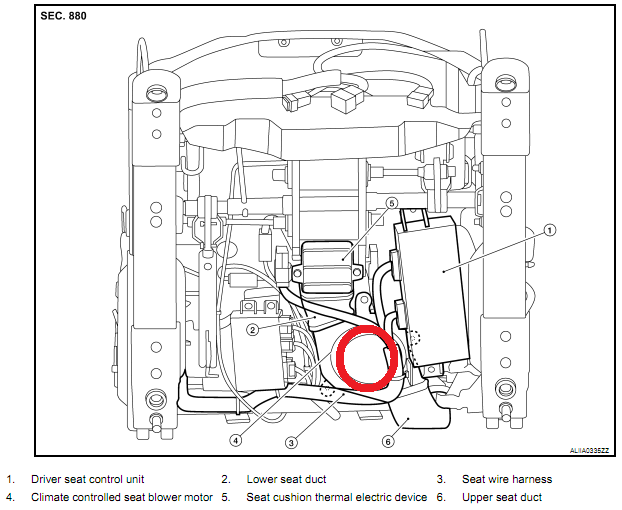 SEC. 880

5

1

2

4

3

6

ALIIA0335ZZ

1. Driver seat control unit
2. Lower seat duct
3. Seat wire harness
4. Climate controlled seat blower motor
5. Seat cushion thermal electric device
6. Upper seat duct