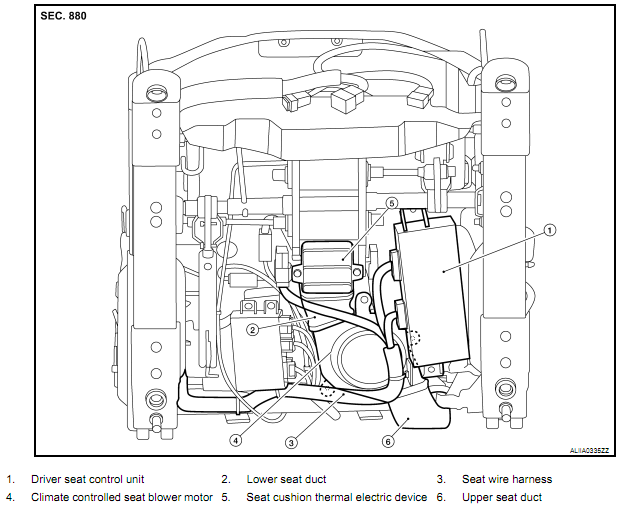 SEC. 880

5

1

2

4

3

6

ALIIA0335ZZ

1. Driver seat control unit
2. Lower seat duct
3. Seat wire harness
4. Climate controlled seat blower motor
5. Seat cushion thermal electric device
6. Upper seat duct