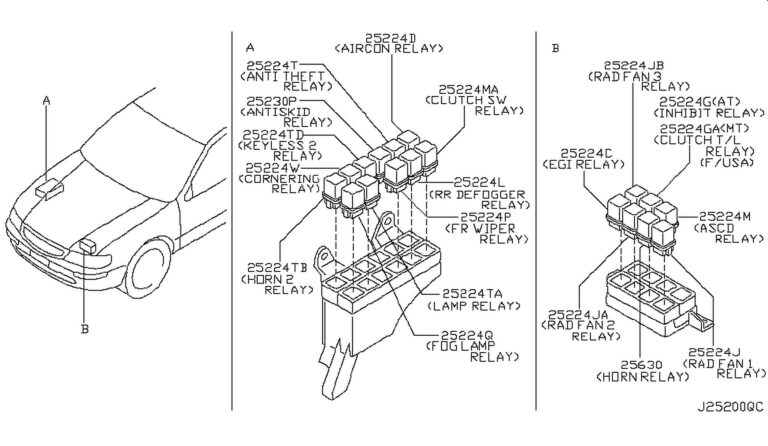 A

B

A

25224D
(AIRCON RELAY)

25224T
(ANTI THEFT RELAY)

25230P
(ANTISKID RELAY)

25224TD
(KEYLESS 2 RELAY)

25224W
(CORNERING RELAY)

25224MA
(CLUTCH SW RELAY)

25224L
(RR DEFOGGER RELAY)

25224P
(FR WIPER RELAY)

25224TB
(HORN 2 RELAY)

25224TA
(LAMP RELAY)

25224Q
(FOG LAMP RELAY)

B

25224JB
(RAD FAN 3 RELAY)

25224G(AT)
(INHIBIT RELAY)

25224GA(MT)
(CLUTCH T/L RELAY)
(F/USA)

25224C
(EGI RELAY)

25224M
(ASCD RELAY)

25224JA
(RAD FAN 2 RELAY)

25630
(HORN RELAY)

25224J
(RAD FAN 1 RELAY)

J25200QC