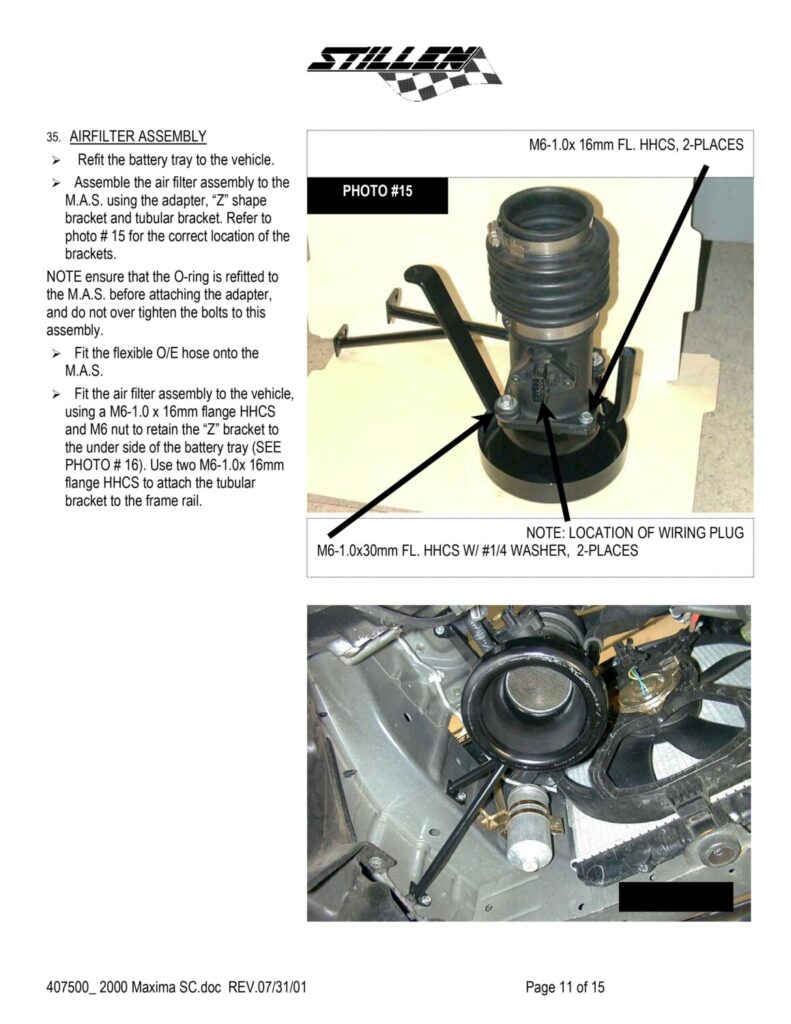 STILLEN

35. AIRFILTER ASSEMBLY

➢ Refit the battery tray to the vehicle.

➢ Assemble the air filter assembly to the M.A.S. using the adapter, "Z" shape bracket and tubular bracket. Refer to photo # 15 for the correct location of the brackets.

NOTE ensure that the O-ring is refitted to the M.A.S. before attaching the adapter, and do not over tighten the bolts to this assembly.

➢ Fit the flexible O/E hose onto the M.A.S.

➢ Fit the air filter assembly to the vehicle, using a M6-1.0 x 16mm flange HHCS and M6 nut to retain the "Z" bracket to the under side of the battery tray (SEE PHOTO # 16). Use two M6-1.0x 16mm flange HHCS to attach the tubular bracket to the frame rail.

M6-1.0x 16mm FL. HHCS, 2-PLACES

PHOTO #15

NOTE: LOCATION OF WIRING PLUG

M6-1.0x30mm FL. HHCS W/ #1/4 WASHER, 2-PLACES

407500_ 2000 Maxima SC.doc REV.07/31/01

Page 11 of 15