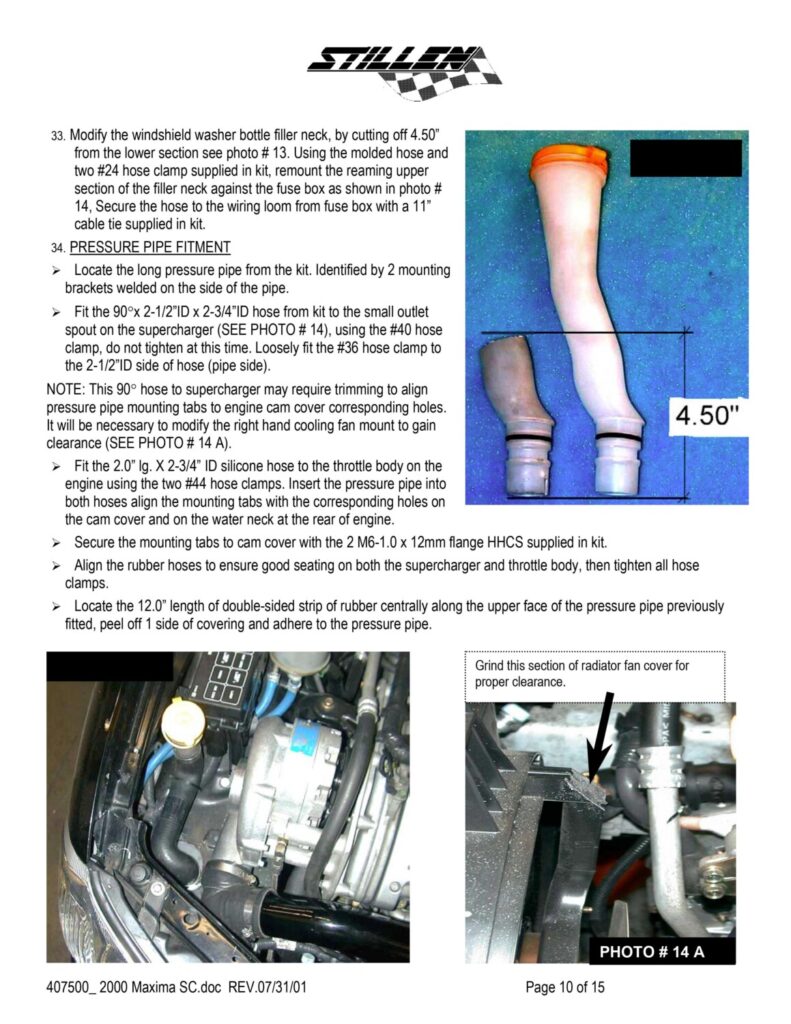 STILLEN

33. Modify the windshield washer bottle filler neck, by cutting off 4.50" from the lower section see photo # 13. Using the molded hose and two #24 hose clamp supplied in kit, remount the reaming upper section of the filler neck against the fuse box as shown in photo # 14, Secure the hose to the wiring loom from fuse box with a 11" cable tie supplied in kit.

34. PRESSURE PIPE FITMENT

➢ Locate the long pressure pipe from the kit. Identified by 2 mounting brackets welded on the side of the pipe.

➢ Fit the 90°x 2-1/2"ID x 2-3/4"ID hose from kit to the small outlet spout on the supercharger (SEE PHOTO # 14), using the #40 hose clamp, do not tighten at this time. Loosely fit the #36 hose clamp to the 2-1/2"ID side of hose (pipe side).

NOTE: This 90° hose to supercharger may require trimming to align pressure pipe mounting tabs to engine cam cover corresponding holes. It will be necessary to modify the right hand cooling fan mount to gain clearance (SEE PHOTO # 14 A).

➢ Fit the 2.0" lg. X 2-3/4" ID silicone hose to the throttle body on the engine using the two #44 hose clamps. Insert the pressure pipe into both hoses align the mounting tabs with the corresponding holes on the cam cover and on the water neck at the rear of engine.

➢ Secure the mounting tabs to cam cover with the 2 M6-1.0 x 12mm flange HHCS supplied in kit.

➢ Align the rubber hoses to ensure good seating on both the supercharger and throttle body, then tighten all hose clamps.

➢ Locate the 12.0" length of double-sided strip of rubber centrally along the upper face of the pressure pipe previously fitted, peel off 1 side of covering and adhere to the pressure pipe.

4.50"

Grind this section of radiator fan cover for proper clearance.

PHOTO # 14 A

407500_ 2000 Maxima SC.doc REV.07/31/01

Page 10 of 15