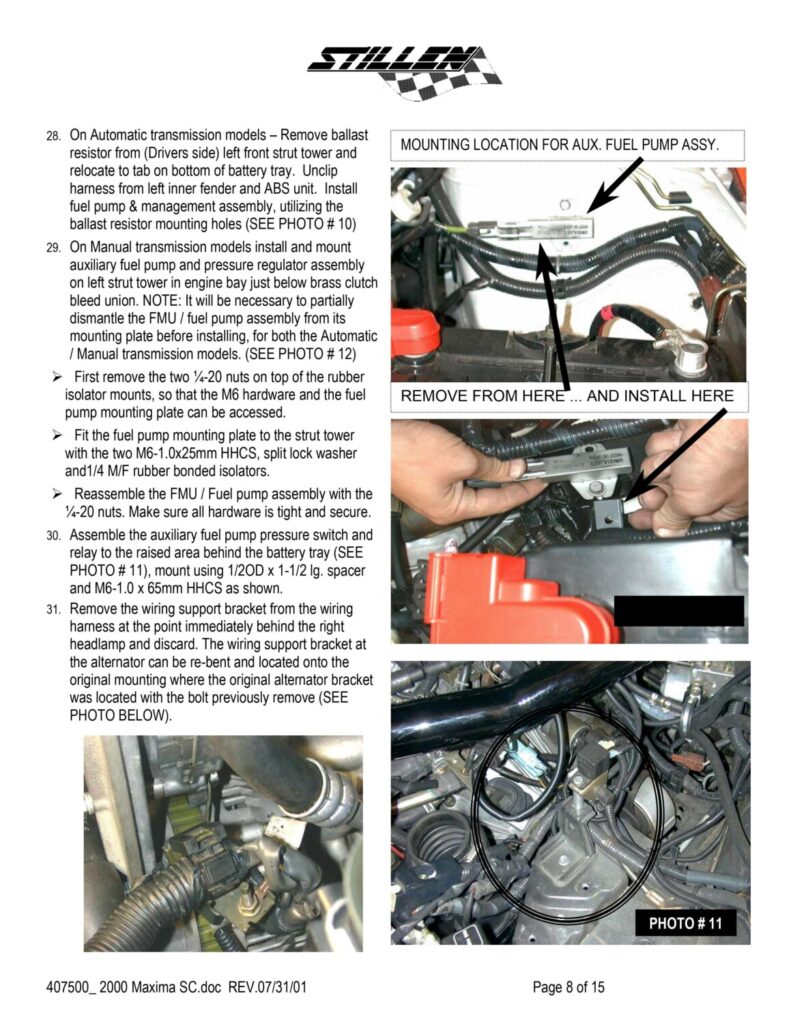 STILLEN

28. On Automatic transmission models – Remove ballast resistor from (Drivers side) left front strut tower and relocate to tab on bottom of battery tray. Unclip harness from left inner fender and ABS unit. Install fuel pump & management assembly, utilizing the ballast resistor mounting holes (SEE PHOTO # 10)

29. On Manual transmission models install and mount auxiliary fuel pump and pressure regulator assembly on left strut tower in engine bay just below brass clutch bleed union. NOTE: It will be necessary to partially dismantle the FMU / fuel pump assembly from its mounting plate before installing, for both the Automatic / Manual transmission models. (SEE PHOTO # 12)

➢ First remove the two ¼-20 nuts on top of the rubber isolator mounts, so that the M6 hardware and the fuel pump mounting plate can be accessed.

➢ Fit the fuel pump mounting plate to the strut tower with the two M6-1.0x25mm HHCS, split lock washer and1/4 M/F rubber bonded isolators.

➢ Reassemble the FMU / Fuel pump assembly with the ¼-20 nuts. Make sure all hardware is tight and secure.

30. Assemble the auxiliary fuel pump pressure switch and relay to the raised area behind the battery tray (SEE PHOTO # 11), mount using 1/2OD x 1-1/2 lg. spacer and M6-1.0 x 65mm HHCS as shown.

31. Remove the wiring support bracket from the wiring harness at the point immediately behind the right headlamp and discard. The wiring support bracket at the alternator can be re-bent and located onto the original mounting where the original alternator bracket was located with the bolt previously remove (SEE PHOTO BELOW).

MOUNTING LOCATION FOR AUX. FUEL PUMP ASSY.

REMOVE FROM HERE ... AND INSTALL HERE

PHOTO # 11

407500_ 2000 Maxima SC.doc REV.07/31/01

Page 8 of 15