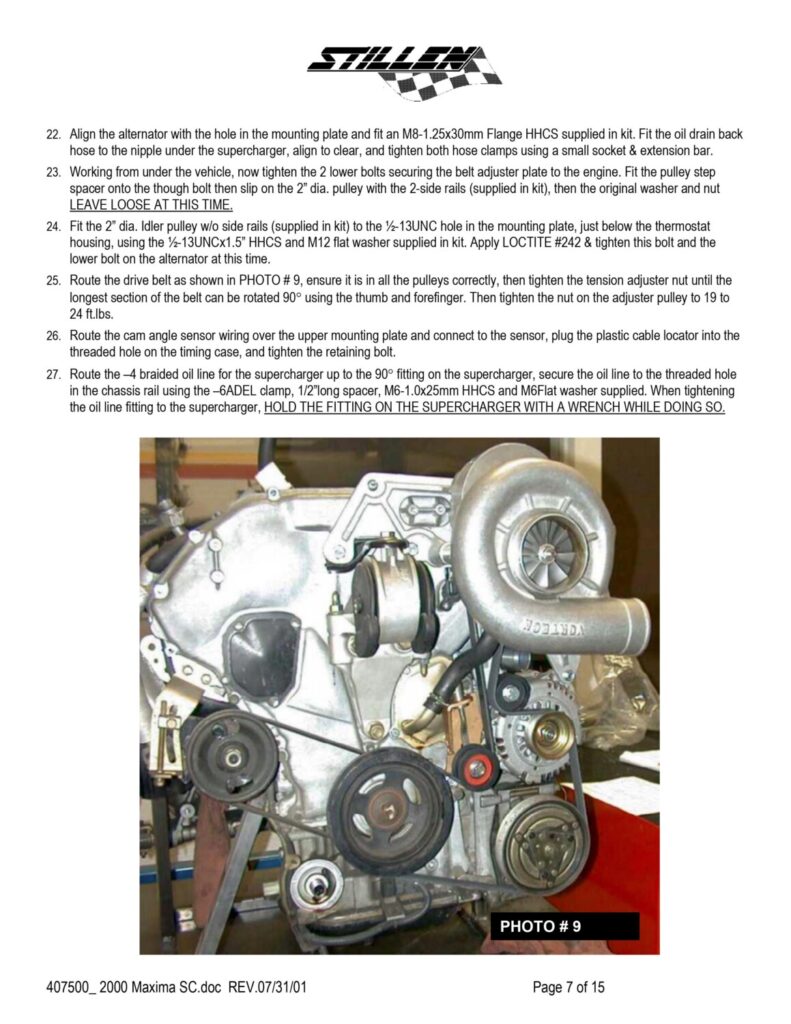 STILLEN

22. Align the alternator with the hole in the mounting plate and fit an M8-1.25x30mm Flange HHCS supplied in kit. Fit the oil drain back hose to the nipple under the supercharger, align to clear, and tighten both hose clamps using a small socket & extension bar.

23. Working from under the vehicle, now tighten the 2 lower bolts securing the belt adjuster plate to the engine. Fit the pulley step spacer onto the though bolt then slip on the 2" dia. pulley with the 2-side rails (supplied in kit), then the original washer and nut LEAVE LOOSE AT THIS TIME.

24. Fit the 2" dia. Idler pulley w/o side rails (supplied in kit) to the ½-13UNC hole in the mounting plate, just below the thermostat housing, using the ½-13UNCx1.5" HHCS and M12 flat washer supplied in kit. Apply LOCTITE #242 & tighten this bolt and the lower bolt on the alternator at this time.

25. Route the drive belt as shown in PHOTO # 9, ensure it is in all the pulleys correctly, then tighten the tension adjuster nut until the longest section of the belt can be rotated 90° using the thumb and forefinger. Then tighten the nut on the adjuster pulley to 19 to 24 ft.lbs.

26. Route the cam angle sensor wiring over the upper mounting plate and connect to the sensor, plug the plastic cable locator into the threaded hole on the timing case, and tighten the retaining bolt.

27. Route the –4 braided oil line for the supercharger up to the 90° fitting on the supercharger, secure the oil line to the threaded hole in the chassis rail using the –6ADEL clamp, 1/2"long spacer, M6-1.0x25mm HHCS and M6Flat washer supplied. When tightening the oil line fitting to the supercharger, HOLD THE FITTING ON THE SUPERCHARGER WITH A WRENCH WHILE DOING SO.

VORTECH

PHOTO # 9

407500_ 2000 Maxima SC.doc REV.07/31/01

Page 7 of 15